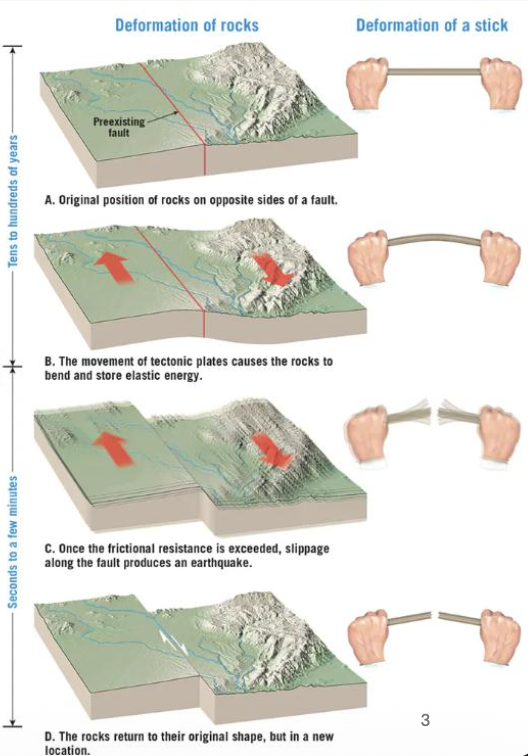 Deformation of rocks

Deformation of a stick

Tens to hundreds of years

Preexisting fault

A. Original position of rocks on opposite sides of a fault.

B. The movement of tectonic plates causes the rocks to bend and store elastic energy.

Seconds to a few minutes

C. Once the frictional resistance is exceeded, slippage along the fault produces an earthquake.

D. The rocks return to their original shape, but in a new location.

3